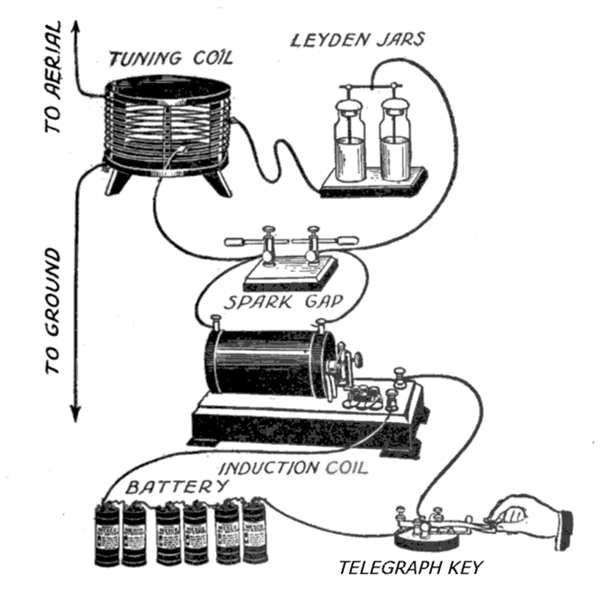 TO AERIAL
TUNING COIL
LEYDEN JARS
TO GROUND
SPARK GAP
INDUCTION COIL
BATTERY
TELEGRAPH KEY